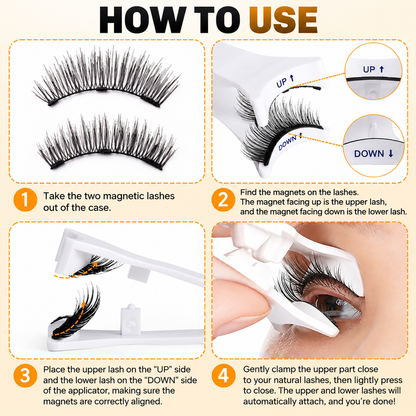 HOW TO USE

UP ↑

DOWN ↓

UP ↑

DOWN ↓

1 Take the two magnetic lashes out of the case.

2 Find the magnets on the lashes. The magnet facing up is the upper lash, and the magnet facing down is the lower lash.

3 Place the upper lash on the "UP" side and the lower lash on the "DOWN" side of the applicator, making sure the magnets are correctly aligned.

4 Gently clamp the upper part close to your natural lashes, then lightly press to close. The upper and lower lashes will automatically attach, and you're done!