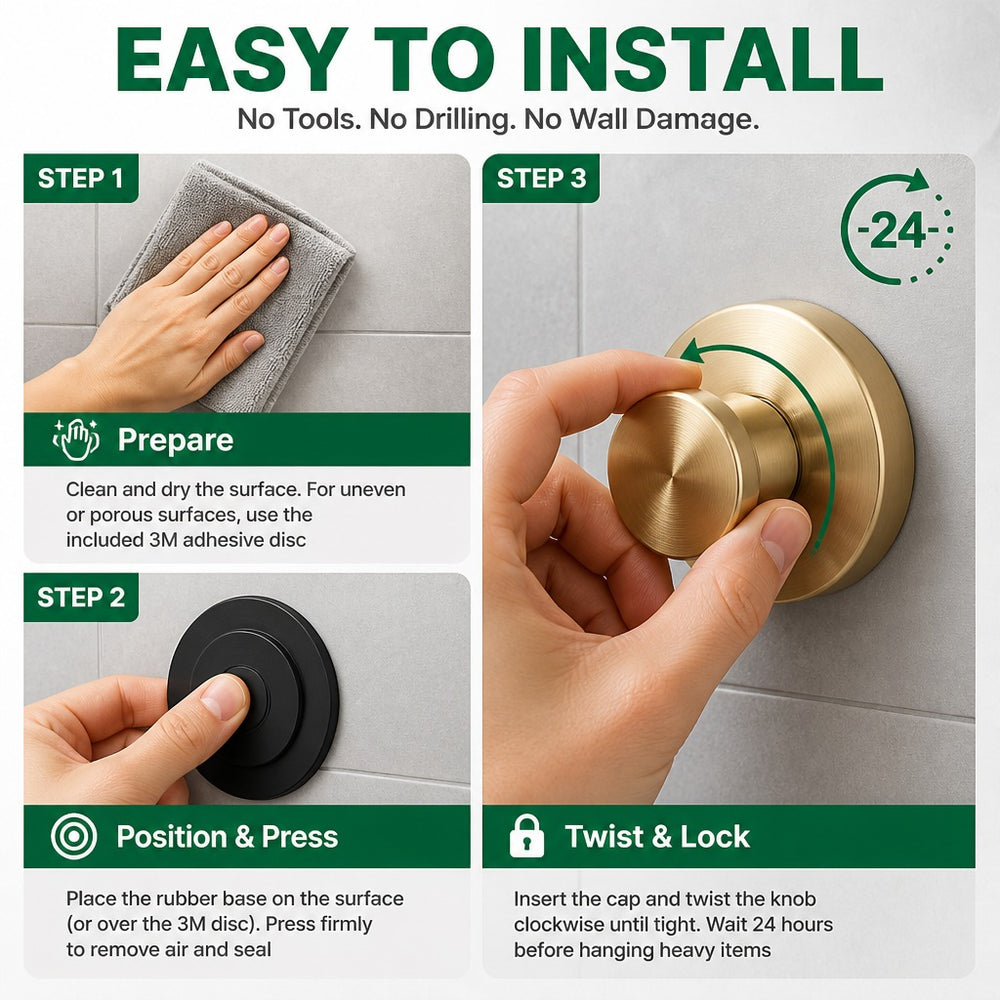 EASY TO INSTALL

No Tools. No Drilling. No Wall Damage.

STEP 1

Prepare

Clean and dry the surface. For uneven or porous surfaces, use the included 3M adhesive disc

STEP 2

Position & Press

Place the rubber base on the surface (or over the 3M disc). Press firmly to remove air and seal

STEP 3

-24-

Twist & Lock

Insert the cap and twist the knob clockwise until tight. Wait 24 hours before hanging heavy items