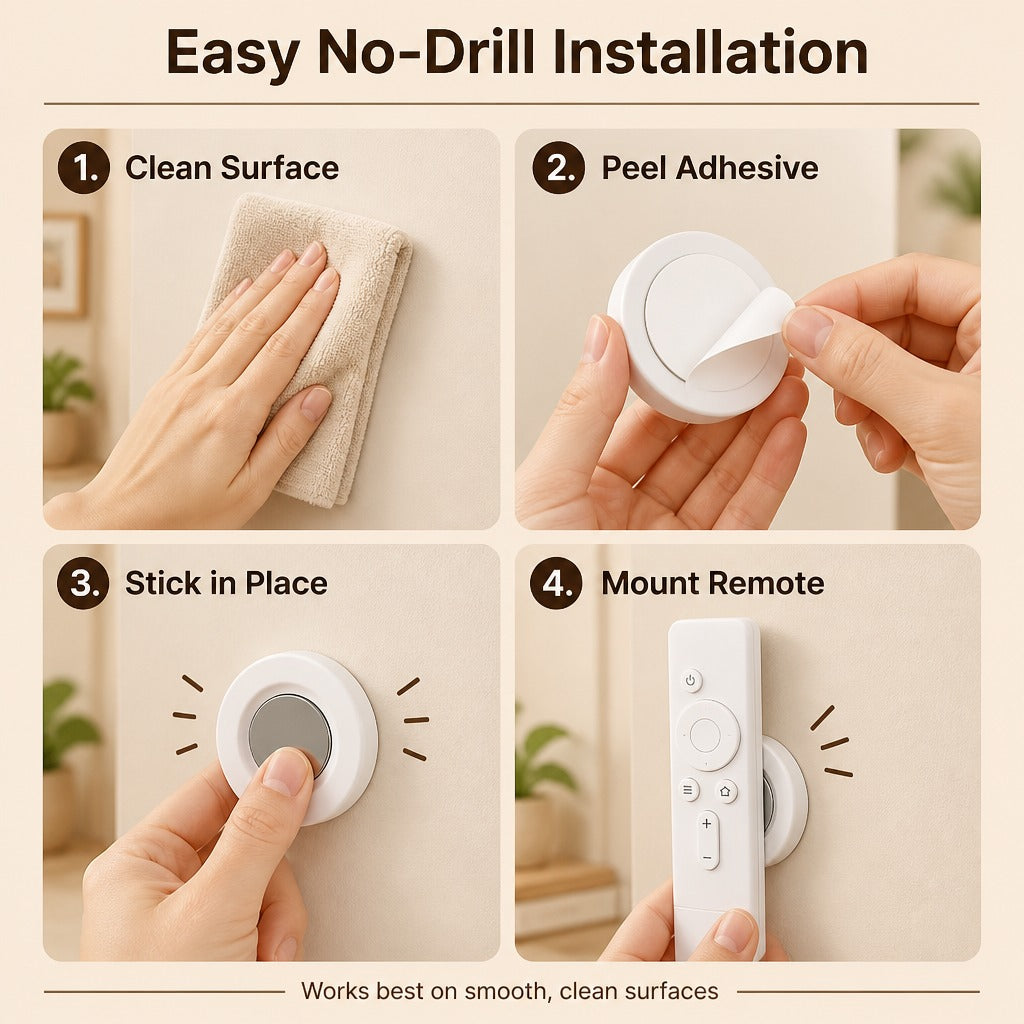 Easy No-Drill Installation

1. Clean Surface

2. Peel Adhesive

3. Stick in Place

4. Mount Remote

Works best on smooth, clean surfaces