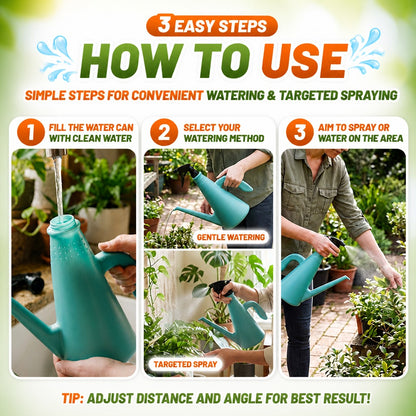 3 EASY STEPS

HOW TO USE

SIMPLE STEPS FOR CONVENIENT WATERING & TARGETED SPRAYING

1 FILL THE WATER CAN WITH CLEAN WATER

2 SELECT YOUR WATERING METHOD

GENTLE WATERING

TARGETED SPRAY

3 AIM TO SPRAY OR WATER ON THE AREA

TIP: ADJUST DISTANCE AND ANGLE FOR BEST RESULT!